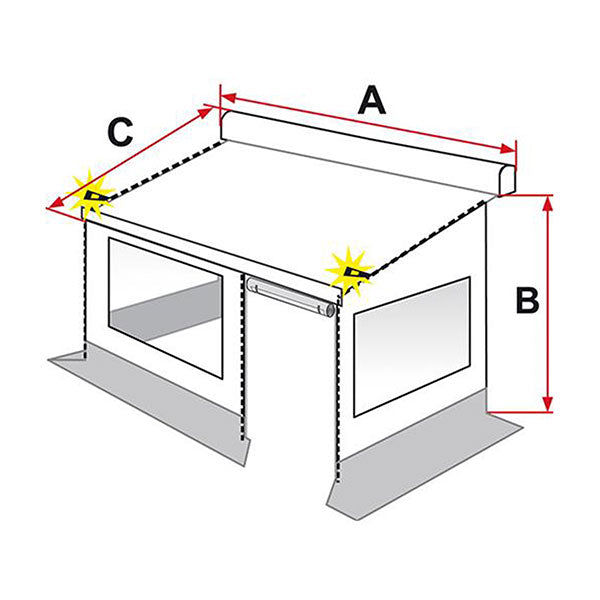 C
A
B