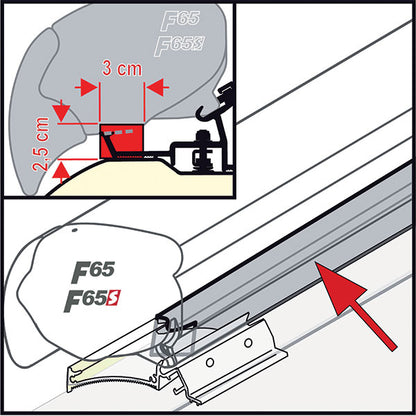 F65
F65S
3 cm
2,5 cm
F65
F65S