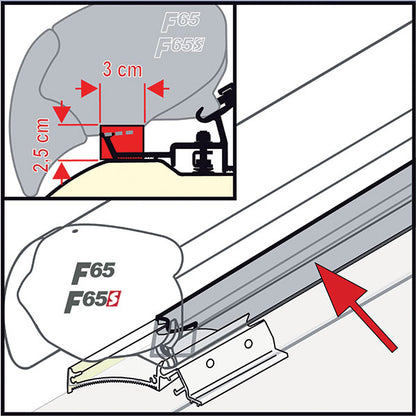 F65
F65S
3 cm
2,5 cm
F65
F65S