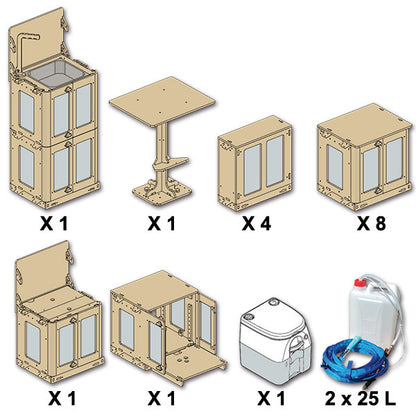 X 1

X 1

X 4

X 8

X 1

X 1

X 1

2 x 25 L