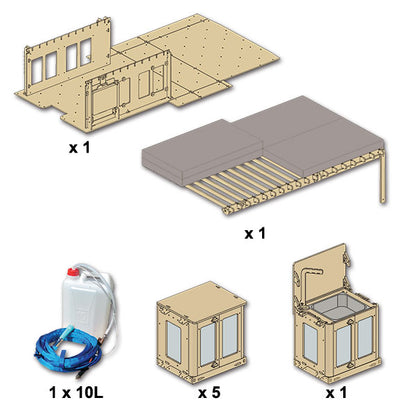 x 1

x 1

1 x 10L

x 5

x 1