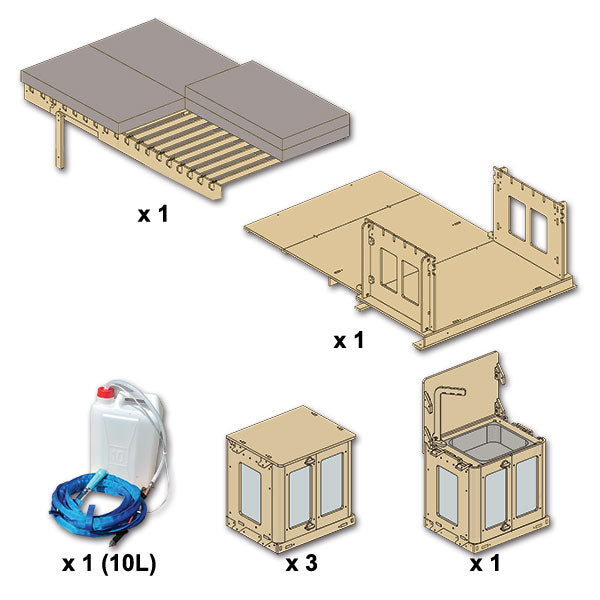 x 1

x 1

x 1 (10L)

x 3

x 1