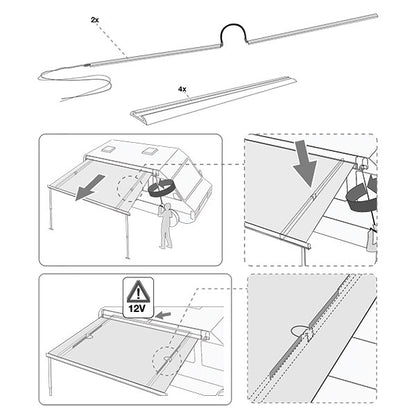 2x

4x

12V