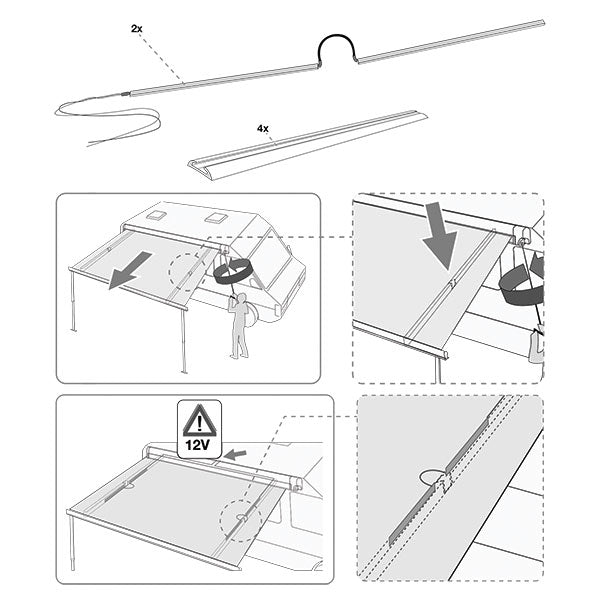 2x

4x

12V