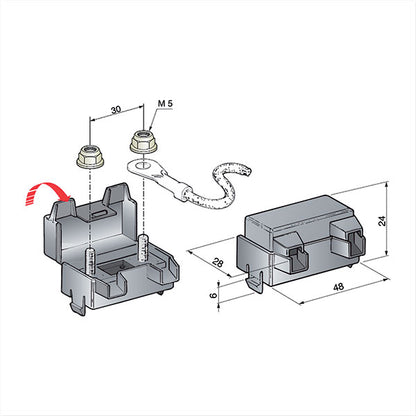 30
M 5
24
28
6
48