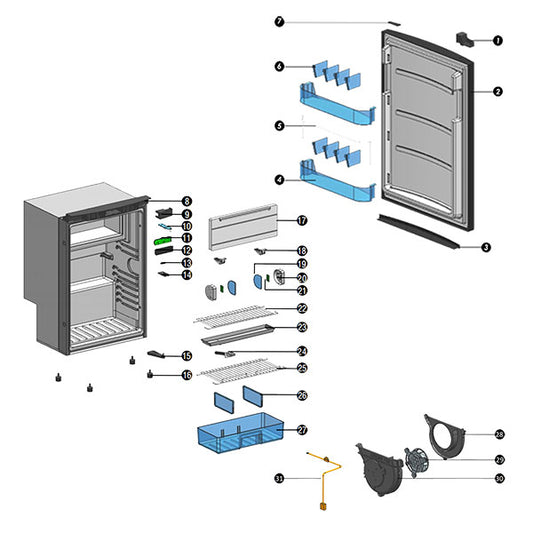 7
1
6
2
5
4
3
8
9
10
11
12
13
14
17
18
19
20
21
22
23
24
25
15
16
26
27
28
29
30
31