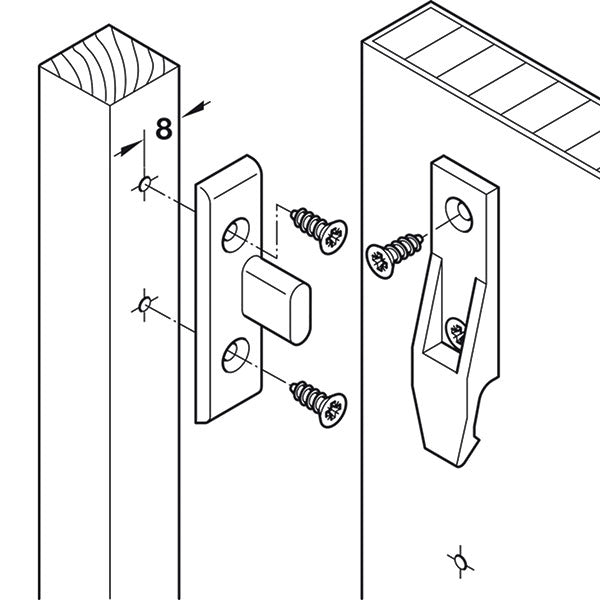 8