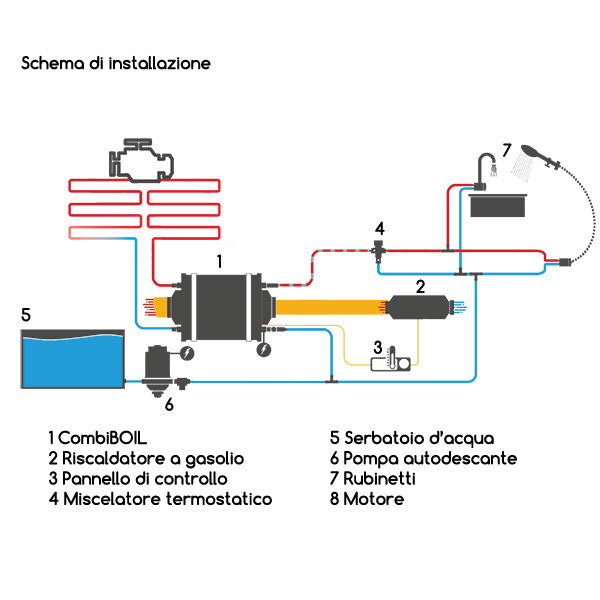 Schema di installazione

7

4

1

2

5

3

6

1 CombiBOIL
2 Riscaldatore a gasolio
3 Pannello di controllo
4 Miscelatore termostatico

5 Serbatoio d'acqua
6 Pompa autodescante
7 Rubinetti
8 Motore